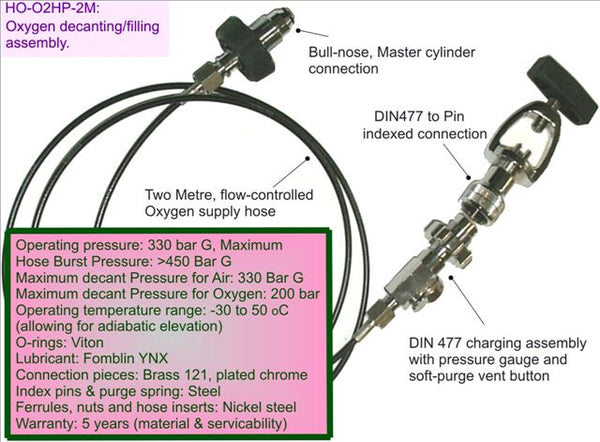 HO-O2HP-2M:
Oxygen decanting/filling assembly.

Bull-nose, Master cylinder connection

DIN477 to Pin indexed connection

Two Metre, flow-controlled Oxygen supply hose

Operating pressure: 330 bar G, Maximum
Hose Burst Pressure: >450 Bar G
Maximum decant Pressure for Air: 330 Bar G
Maximum decant Pressure for Oxygen: 200 bar
Operating temperature range: -30 to 50 oC (allowing for adiabatic elevation)
O-rings: Viton
Lubricant: Fomblin YNX
Connection pieces: Brass 121, plated chrome
Index pins & purge spring: Steel
Ferrules, nuts and hose inserts: Nickel steel
Warranty: 5 years (material & servicability)

DIN 477 charging assembly with pressure gauge and soft-purge vent button